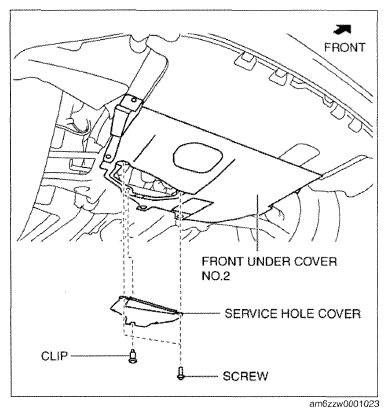 FRONT

FRONT UNDER COVER NO.2

SERVICE HOLE COVER

CLIP

SCREW

am6zzw0001023