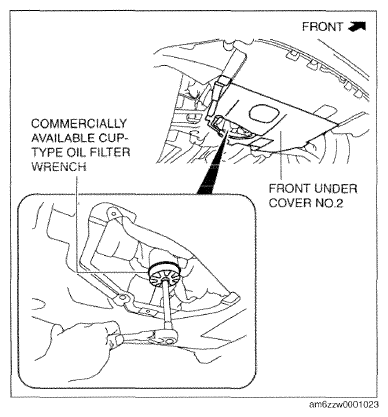 FRONT

COMMERCIALLY AVAILABLE CUP-TYPE OIL FILTER WRENCH

FRONT UNDER COVER NO.2

am6zzw0001023