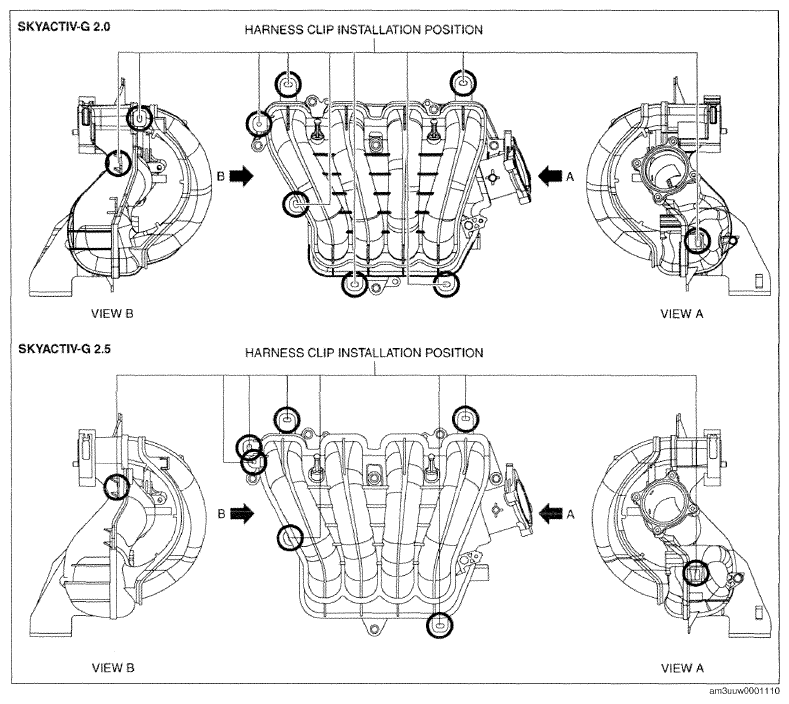 SKYACTIV-G 2.0

HARNESS CLIP INSTALLATION POSITION

B

A

VIEW B

VIEW A

SKYACTIV-G 2.5

HARNESS CLIP INSTALLATION POSITION

B

A

VIEW B

VIEW A

am3uuw0001110