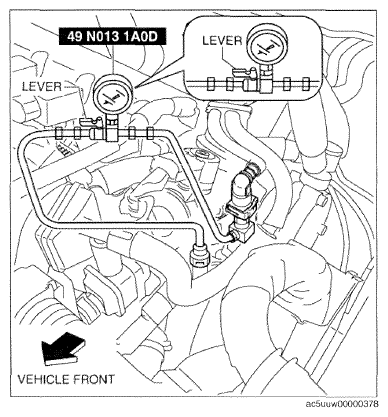 49 N013 1A0D

LEVER

LEVER

VEHICLE FRONT

ac5uuw00000378