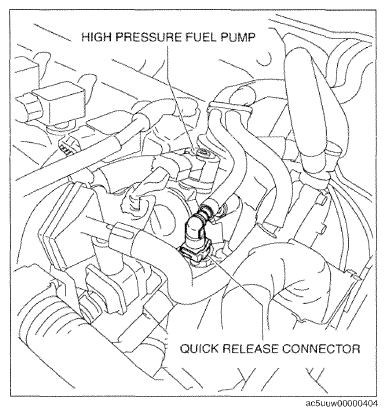 HIGH PRESSURE FUEL PUMP

QUICK RELEASE CONNECTOR

ac5uuw00000404