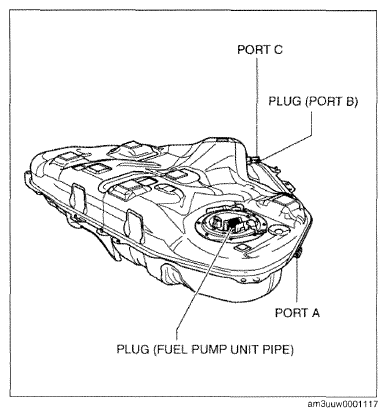 PORT C

PLUG (PORT B)

PORT A

PLUG (FUEL PUMP UNIT PIPE)

am3uuw0001117