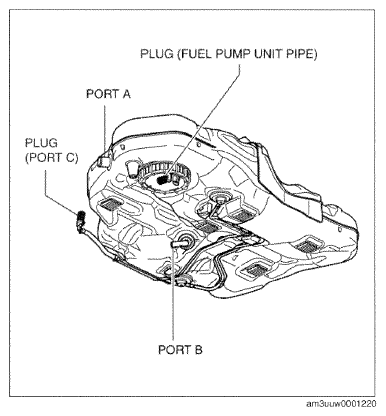 PLUG (FUEL PUMP UNIT PIPE)

PORT A

PLUG
(PORT C)

PORT B

am3uuw0001220