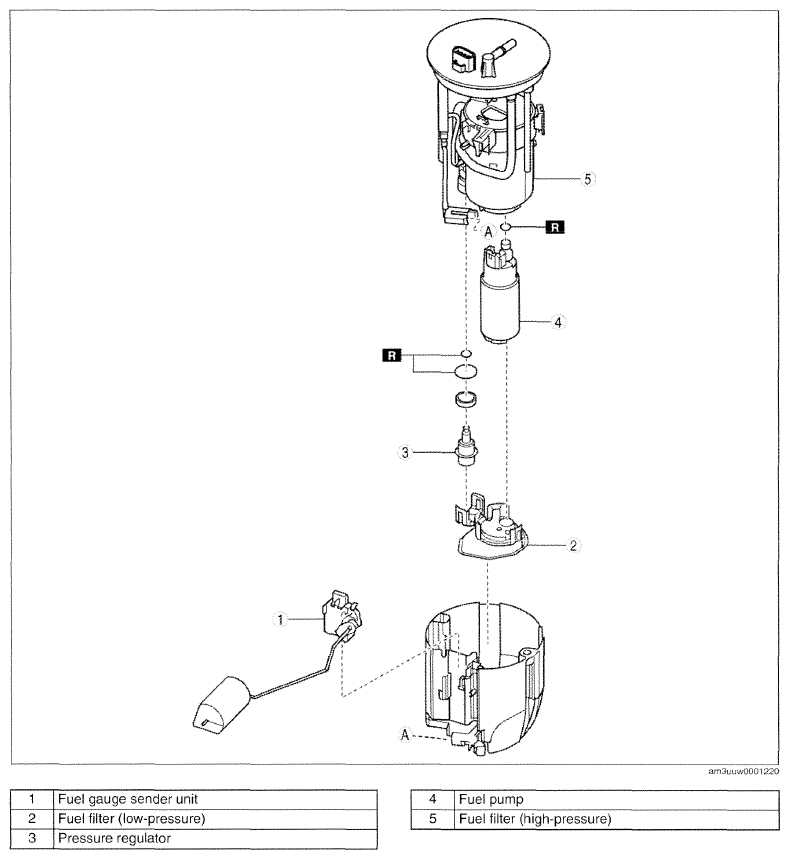 5
A
R
4
R
3
2
1
A
am3uuw0001220

| 1 | Fuel gauge sender unit |
|---|---|
| 2 | Fuel filter (low-pressure) |
| 3 | Pressure regulator |

| 4 | Fuel pump |
|---|---|
| 5 | Fuel filter (high-pressure) |