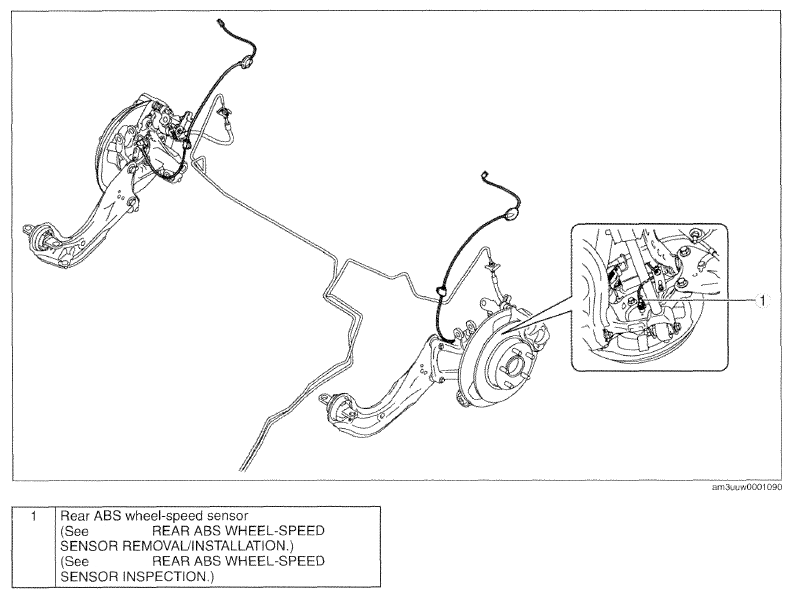 1

am3uuw0001090

| 1 | Rear ABS wheel-speed sensor (See REAR ABS WHEEL-SPEED SENSOR REMOVAL/INSTALLATION.) (See REAR ABS WHEEL-SPEED SENSOR INSPECTION.) |
|---|---|