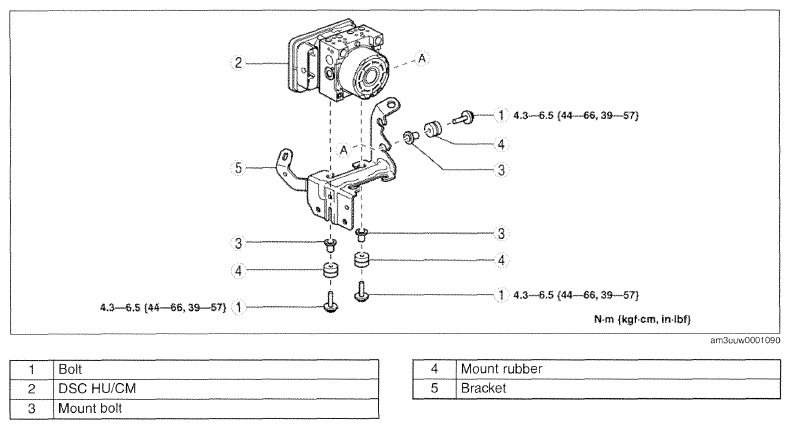 2

A

1 4.3—6.5 {44—66, 39—57}

4

A

3

5

3

3

4

4

4.3—6.5 {44—66, 39—57} 1

1 4.3—6.5 {44—66, 39—57}

N·m {kgf·cm, in·lbf}

am3uuw0001090

| 1 | Bolt |
|---|---|
| 2 | DSC HU/CM |
| 3 | Mount bolt |

| 4 | Mount rubber |
|---|---|
| 5 | Bracket |