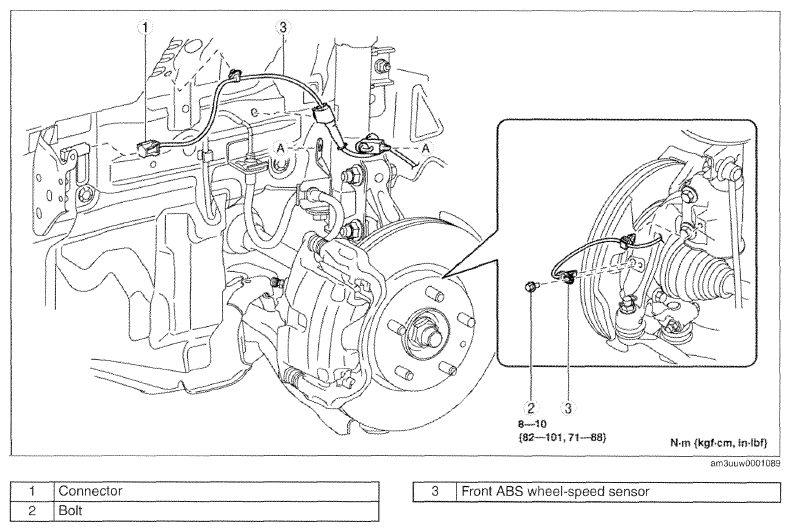 1

3

A

A

2

3

8—10
{82—101, 71—88}

N·m {kgf·cm, in·lbf}

am3uuw0001089

| 1 | Connector |
|---|---|
| 2 | Bolt |

| 3 | Front ABS wheel-speed sensor |
|---|---|