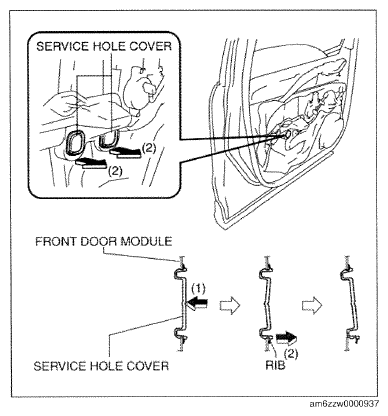 SERVICE HOLE COVER

(2)

(2)

FRONT DOOR MODULE

(1)

SERVICE HOLE COVER

(2)

RIB

am6zzw0000937