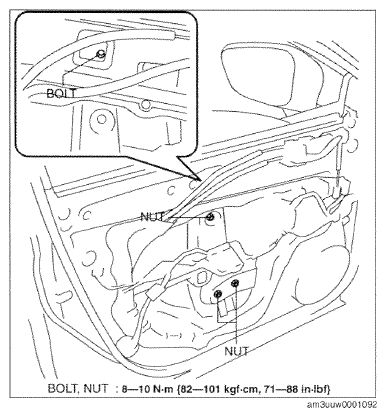 BOLT

NUT

NUT

BOLT, NUT : 8—10 N·m {82—101 kgf·cm, 71—88 in·lbf}

am3uuw0001092