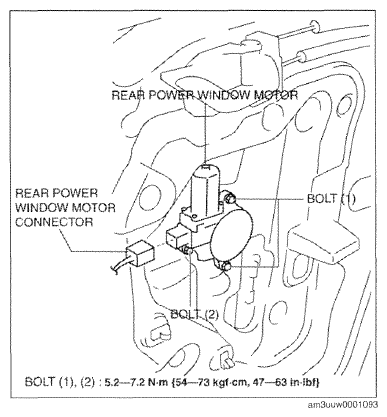 REAR POWER WINDOW MOTOR

REAR POWER WINDOW MOTOR CONNECTOR

BOLT (1)

BOLT (2)

BOLT (1), (2) : 5.2—7.2 N·m {54—73 kgf·cm, 47—63 in·lbf}

am3uuw0001093