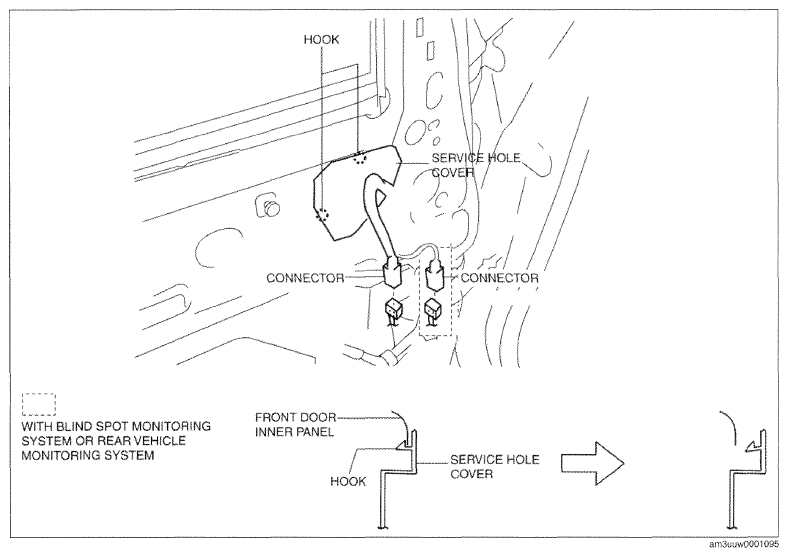 HOOK

SERVICE HOLE COVER

CONNECTOR

CONNECTOR

WITH BLIND SPOT MONITORING SYSTEM OR REAR VEHICLE MONITORING SYSTEM

FRONT DOOR INNER PANEL

HOOK

SERVICE HOLE COVER

am3uuw0001095