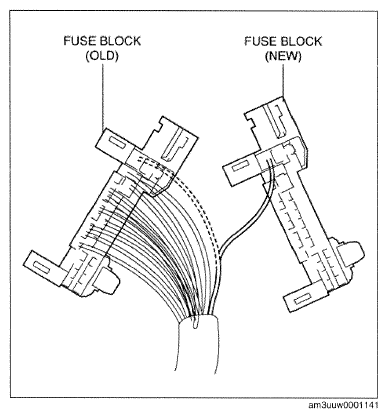 FUSE BLOCK
(OLD)

FUSE BLOCK
(NEW)

am3uuw0001141