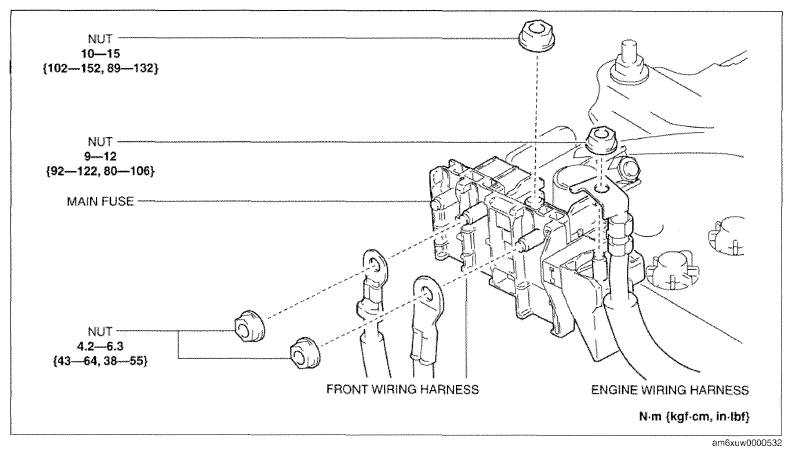 NUT
10—15
{102—152, 89—132}

NUT
9—12
{92—122, 80—106}

MAIN FUSE

NUT
4.2—6.3
{43—64, 38—55}

FRONT WIRING HARNESS

ENGINE WIRING HARNESS

N·m {kgf·cm, in·lbf}

am6xuw0000532