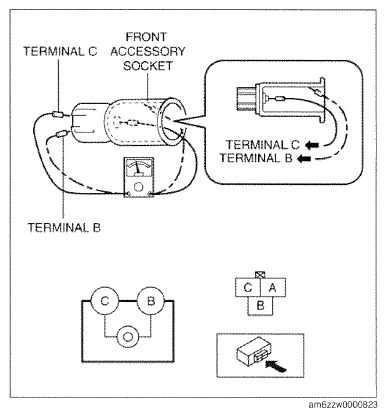 TERMINAL C

FRONT ACCESSORY SOCKET

TERMINAL C
TERMINAL B

TERMINAL B

C

B

C A
B

am6zzw0000823