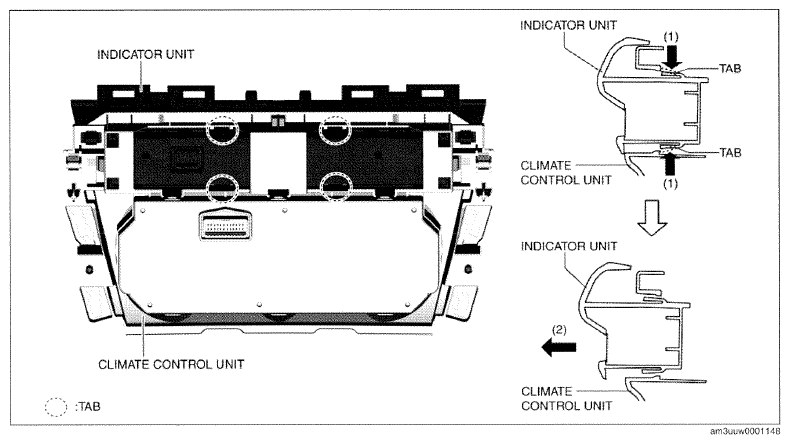 INDICATOR UNIT

CLIMATE CONTROL UNIT

:TAB

INDICATOR UNIT
(1)
TAB
TAB
CLIMATE CONTROL UNIT
(1)

INDICATOR UNIT
(2)
CLIMATE CONTROL UNIT

am3uuw0001148