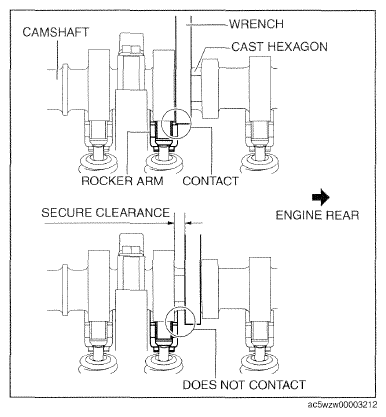 CAMSHAFT
WRENCH
CAST HEXAGON
ROCKER ARM
CONTACT
ENGINE REAR
SECURE CLEARANCE
DOES NOT CONTACT
ac5wzw00003212