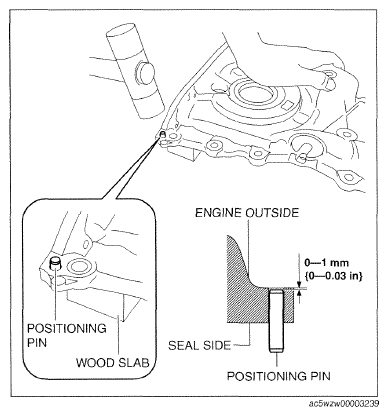 ENGINE OUTSIDE

0—1 mm
{0—0.03 in}

POSITIONING PIN

WOOD SLAB

SEAL SIDE

POSITIONING PIN

ac5wzw00003239