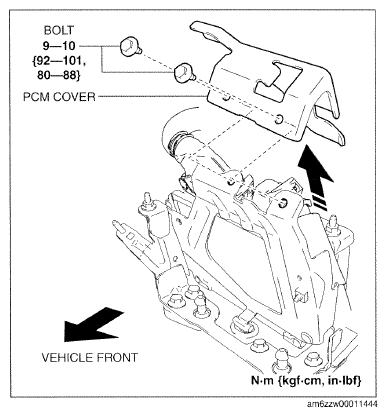 BOLT
9—10
{92—101,
80—88}

PCM COVER

VEHICLE FRONT

N·m {kgf·cm, in·lbf}

am6zzw00011444