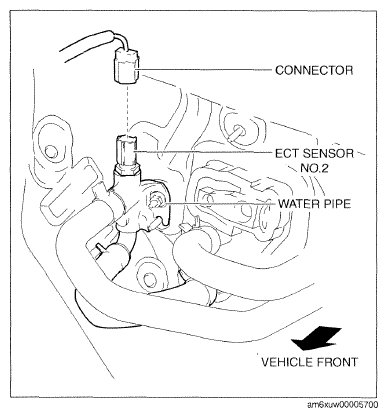 CONNECTOR

ECT SENSOR
NO.2

WATER PIPE

VEHICLE FRONT

am6xuw00005700