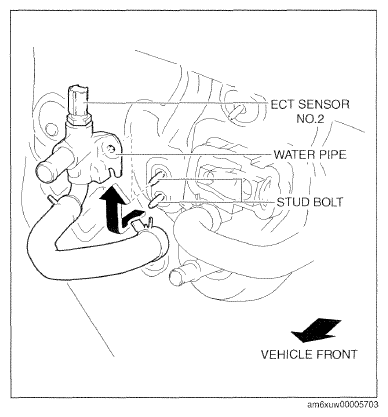 ECT SENSOR NO.2

WATER PIPE

STUD BOLT

VEHICLE FRONT

am6xuw00005703