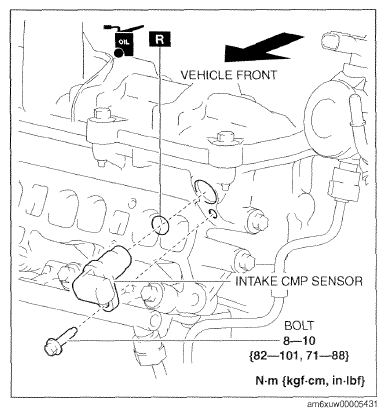 OIL

R

VEHICLE FRONT

INTAKE CMP SENSOR

BOLT
8—10
{82—101, 71—88}

N·m {kgf·cm, in·lbf}

am6xuw00005431