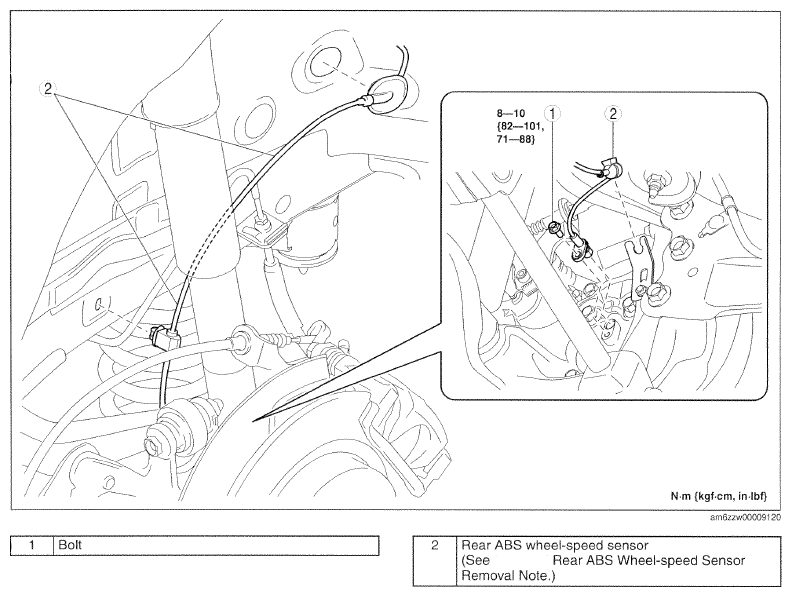 2

8—10
{82—101,
71—88}

1

2

N·m {kgf·cm, in·lbf}

am6zzw00009120

| 1 | Bolt |
|---|---|

| 2 | Rear ABS wheel-speed sensor (See Rear ABS Wheel-speed Sensor Removal Note.) |
|---|---|