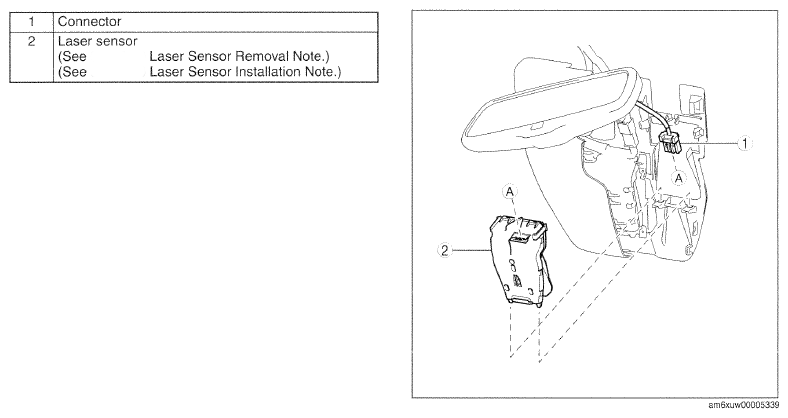 | 1 | Connector |
|---|---|
| 2 | Laser sensor (See Laser Sensor Removal Note.) (See Laser Sensor Installation Note.) |

1

A

A

2

am6xuw00005339