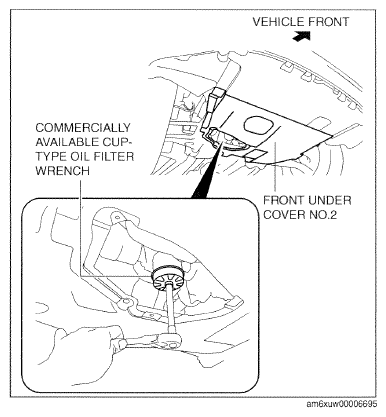 VEHICLE FRONT

COMMERCIALLY AVAILABLE CUP-TYPE OIL FILTER WRENCH

FRONT UNDER COVER NO.2

am6xuw00006695