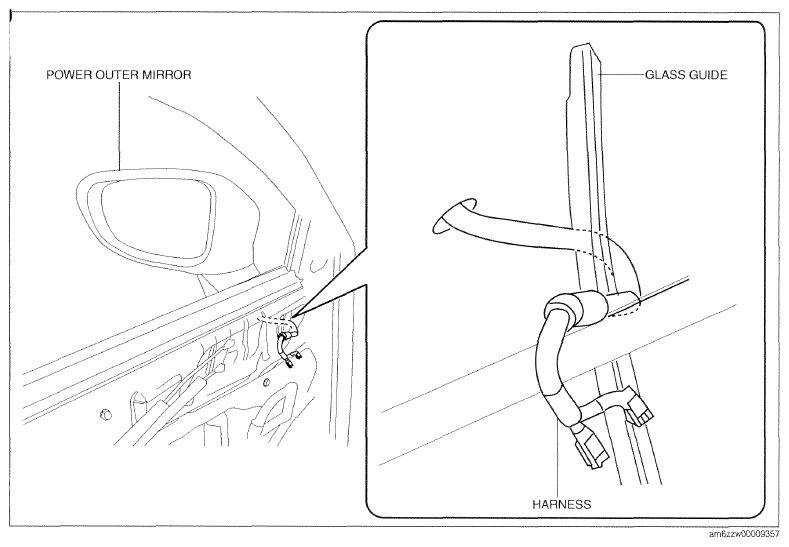 POWER OUTER MIRROR

GLASS GUIDE

HARNESS

am6zzw00009357