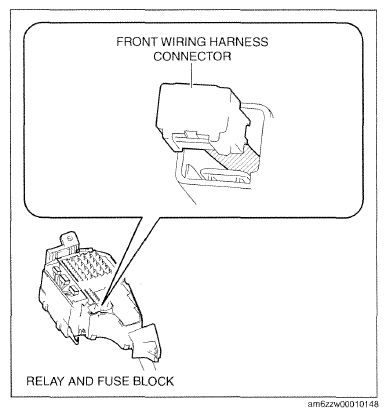 FRONT WIRING HARNESS CONNECTOR

RELAY AND FUSE BLOCK

am6zzw00010148