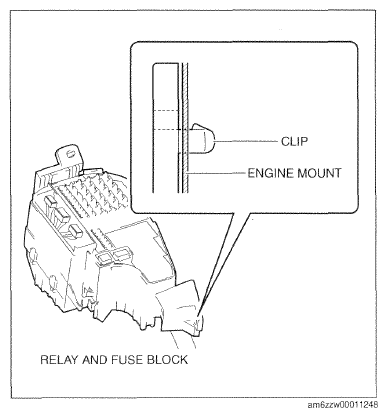 CLIP
ENGINE MOUNT
RELAY AND FUSE BLOCK
am6zzw00011248