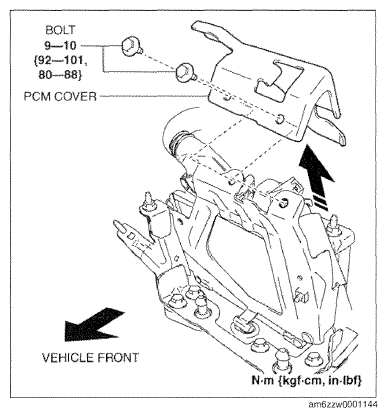 BOLT
9—10
{92—101,
80—88}

PCM COVER

VEHICLE FRONT

N·m {kgf·cm, in·lbf}

am6zzw0001144