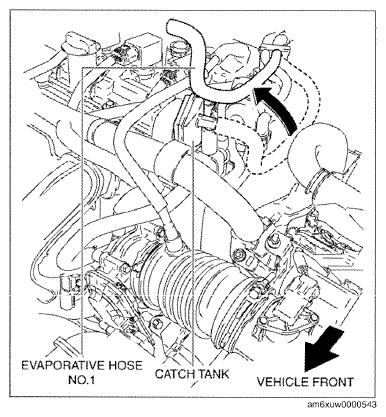 EVAPORATIVE HOSE NO.1

CATCH TANK

VEHICLE FRONT

am6xuw0000543