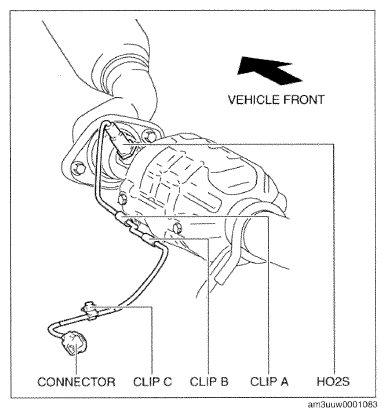 VEHICLE FRONT

CONNECTOR CLIP C CLIP B CLIP A HO2S

am3uuw0001083