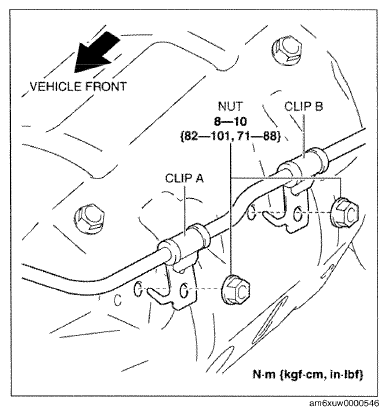 VEHICLE FRONT

NUT
8—10
{82—101, 71—88}

CLIP B

CLIP A

N·m {kgf·cm, in·lbf}

am6xuw0000546