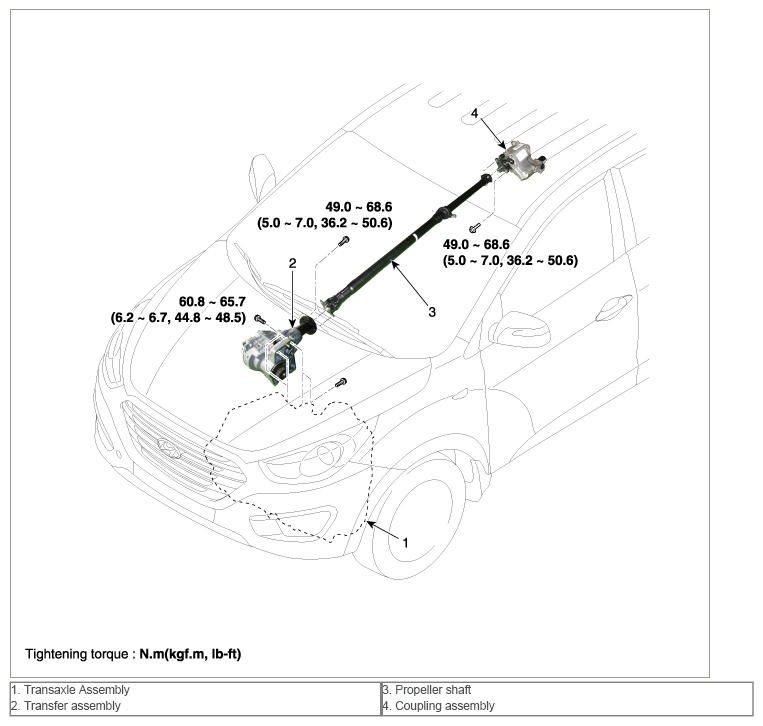 4

49.0 ~ 68.6
(5.0 ~ 7.0, 36.2 ~ 50.6)

49.0 ~ 68.6
(5.0 ~ 7.0, 36.2 ~ 50.6)

2

60.8 ~ 65.7
(6.2 ~ 6.7, 44.8 ~ 48.5)

3

1

Tightening torque : N.m(kgf.m, lb-ft)

| 1. Transaxle Assembly | 3. Propeller shaft |
|---|---|
| 2. Transfer assembly | 4. Coupling assembly |