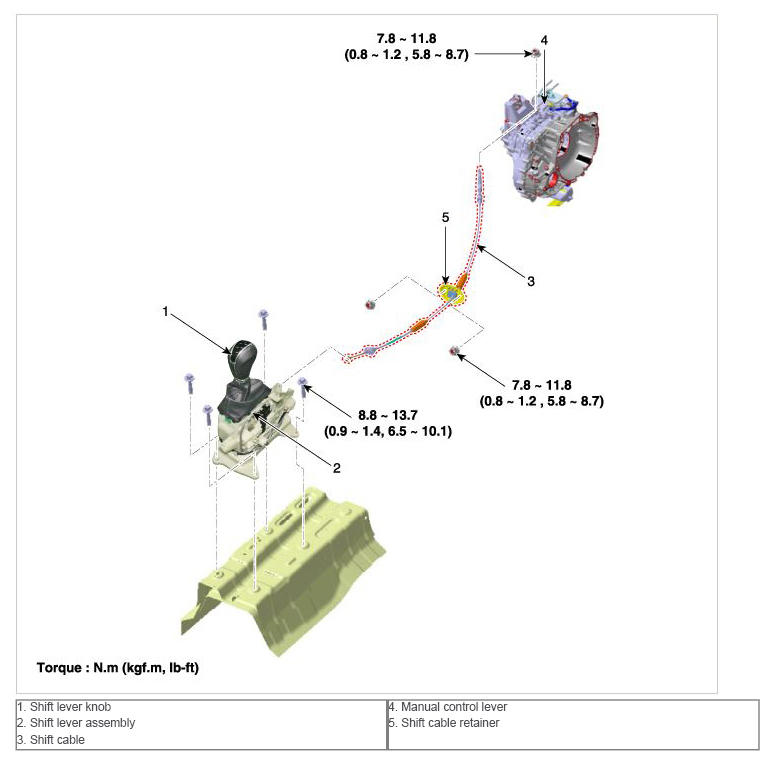 7.8 ~ 11.8
(0.8 ~ 1.2 , 5.8 ~ 8.7)

4

5

3

1

7.8 ~ 11.8
(0.8 ~ 1.2 , 5.8 ~ 8.7)

8.8 ~ 13.7
(0.9 ~ 1.4, 6.5 ~ 10.1)

2

Torque : N.m (kgf.m, lb-ft)

| 1. Shift lever knob<br>2. Shift lever assembly<br>3. Shift cable | 4. Manual control lever<br>5. Shift cable retainer |
|---|---|