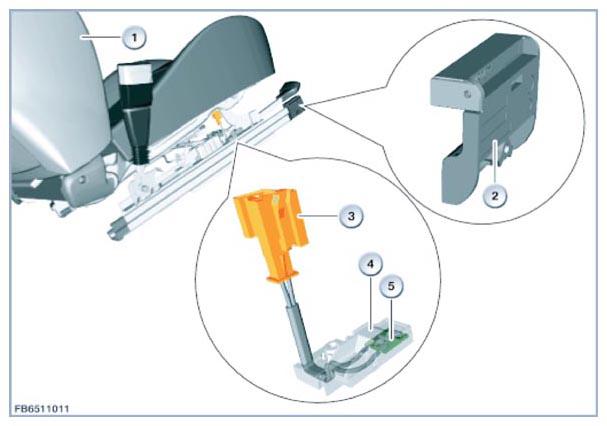 1
2
3
4
5
FB6511011