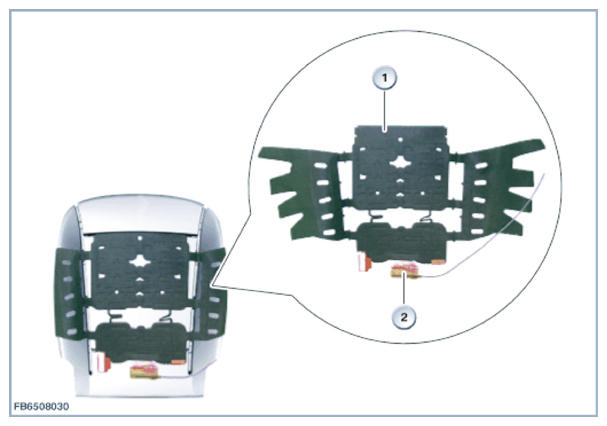 1

2

FB6508030