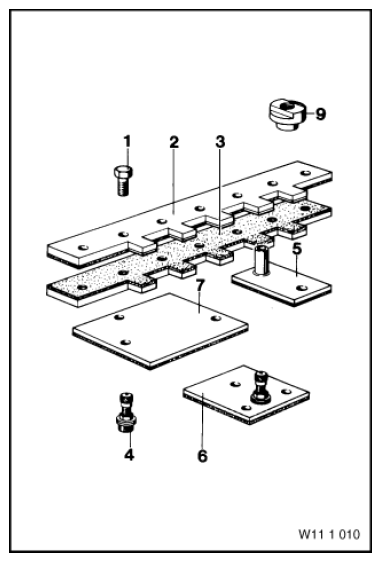 9
1
2
3
5
7
4
6
W11 1 010