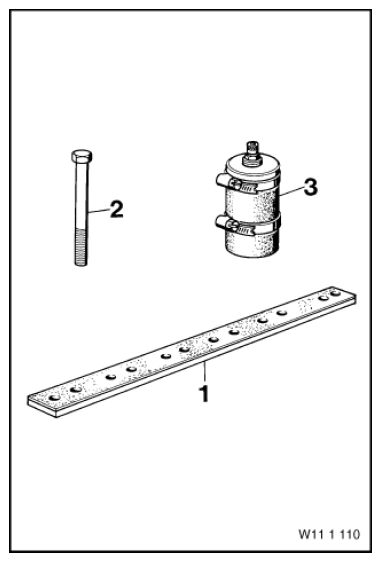 2
3
1
W11 1 110