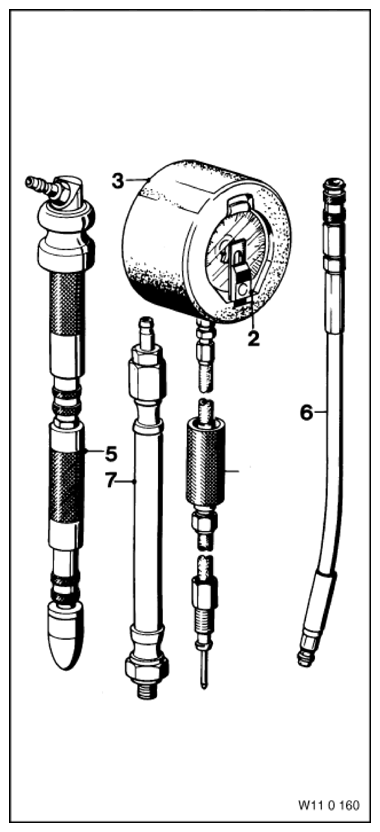 3
2
6
5
7
W11 0 160