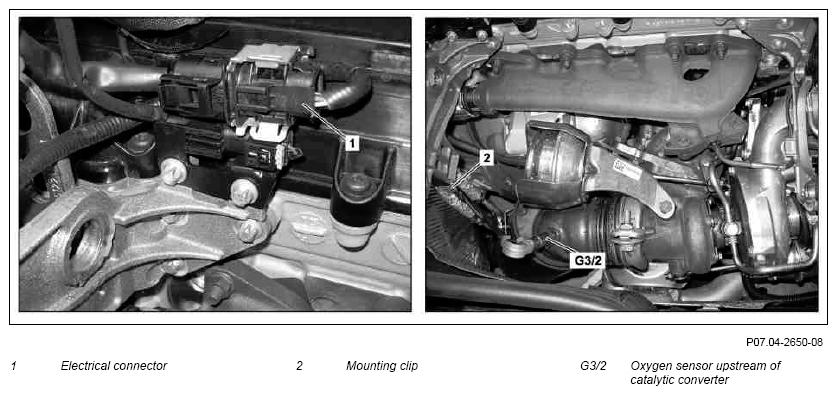 1

2

G3/2

P07.04-2650-08

1 Electrical connector

2 Mounting clip

G3/2 Oxygen sensor upstream of catalytic converter