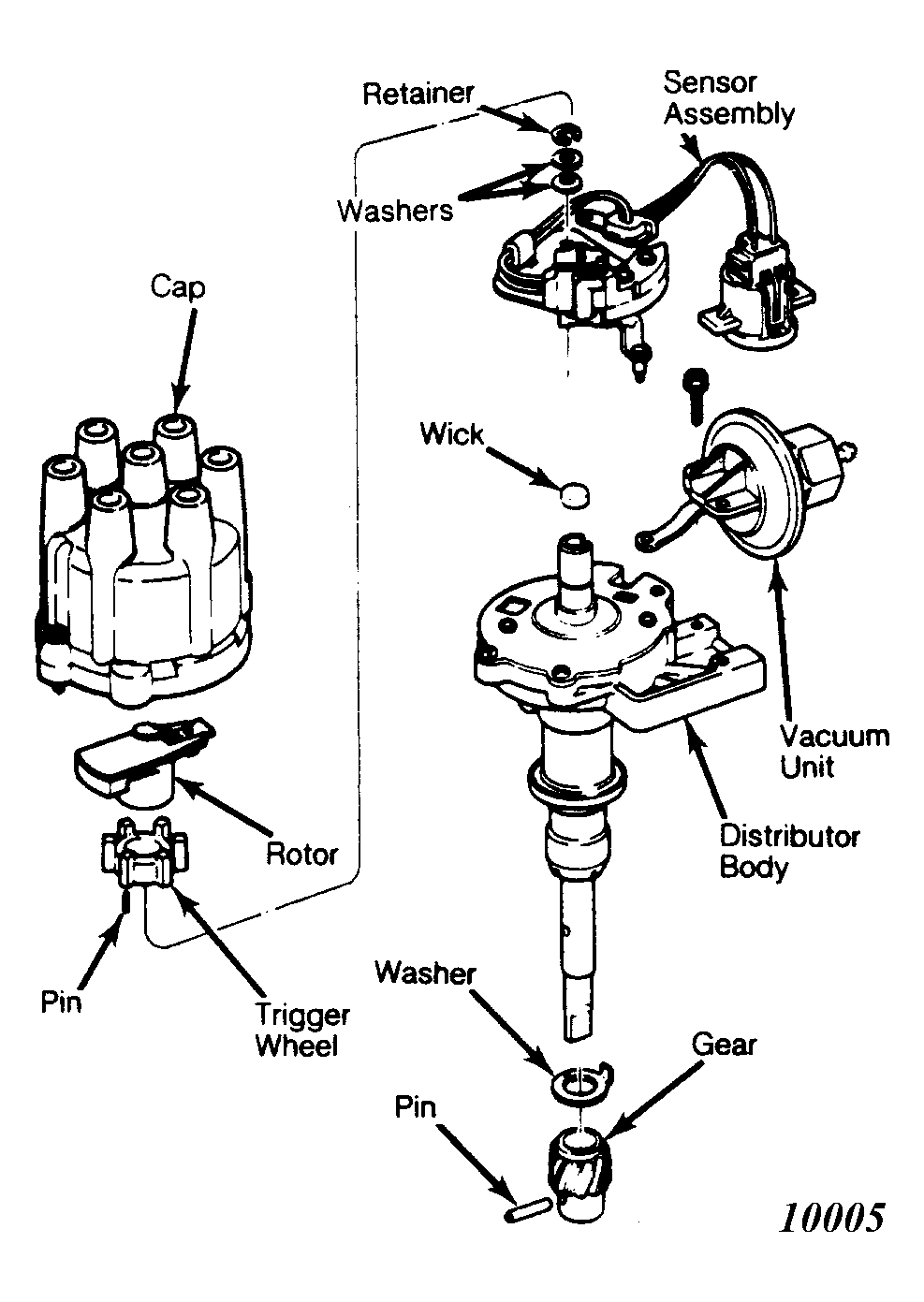 Retainer

Sensor Assembly

Washers

Cap

Wick

Vacuum Unit

Distributor Body

Rotor

Pin

Trigger Wheel

Washer

Gear

Pin

10005