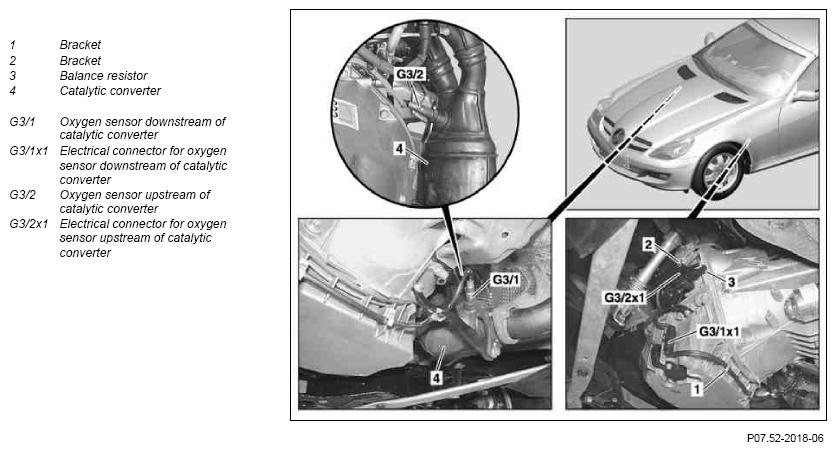 1 Bracket
2 Bracket
3 Balance resistor
4 Catalytic converter

G3/1 Oxygen sensor downstream of catalytic converter
G3/1x1 Electrical connector for oxygen sensor downstream of catalytic converter
G3/2 Oxygen sensor upstream of catalytic converter
G3/2x1 Electrical connector for oxygen sensor upstream of catalytic converter

G3/2
4
G3/1
4
2
3
G3/2x1
G3/1x1
1

P07.52-2018-06