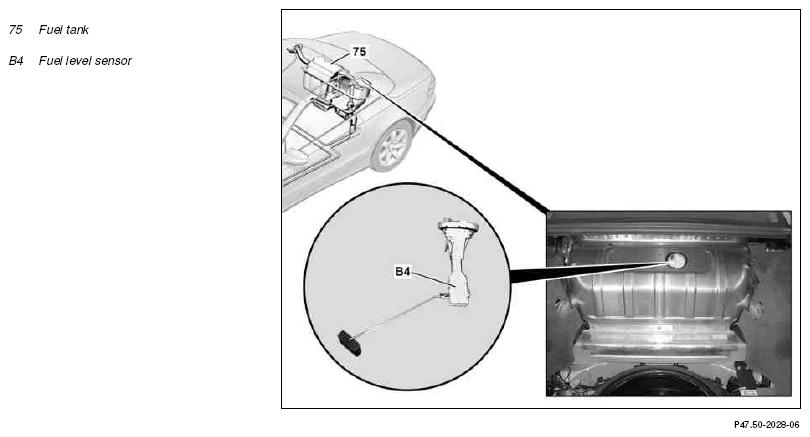 75 Fuel tank

B4 Fuel level sensor

75

B4

P47.50-2028-06