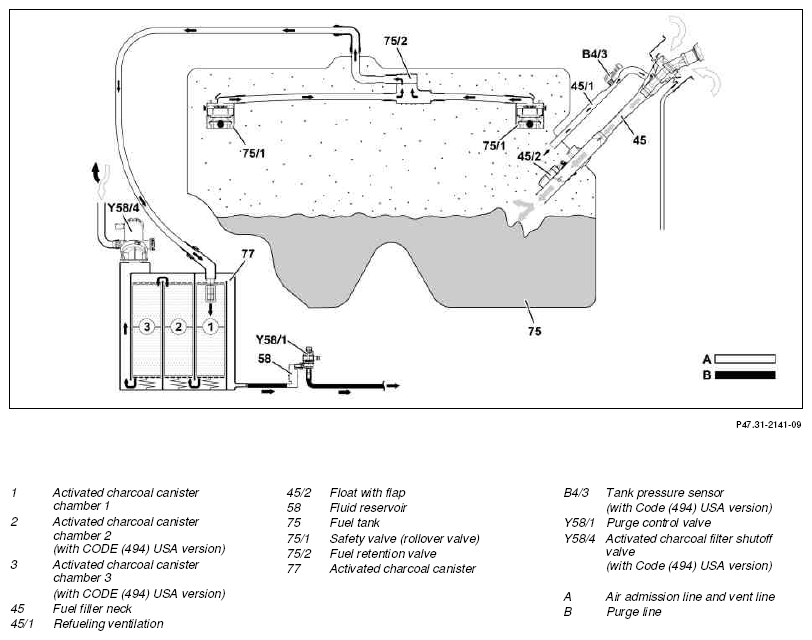 75/2
B4/3
45/1
75/1
75/1
45
45/2
Y58/4
77
3
2
1
Y58/1
58
75
A
B

P47.31-2141-09

1 Activated charcoal canister chamber 1
2 Activated charcoal canister chamber 2 (with CODE (494) USA version)
3 Activated charcoal canister chamber 3 (with CODE (494) USA version)
45 Fuel filler neck
45/1 Refueling ventilation

45/2 Float with flap
58 Fluid reservoir
75 Fuel tank
75/1 Safety valve (rollover valve)
75/2 Fuel retention valve
77 Activated charcoal canister

B4/3 Tank pressure sensor (with Code (494) USA version)
Y58/1 Purge control valve
Y58/4 Activated charcoal filter shutoff valve (with Code (494) USA version)

A Air admission line and vent line
B Purge line