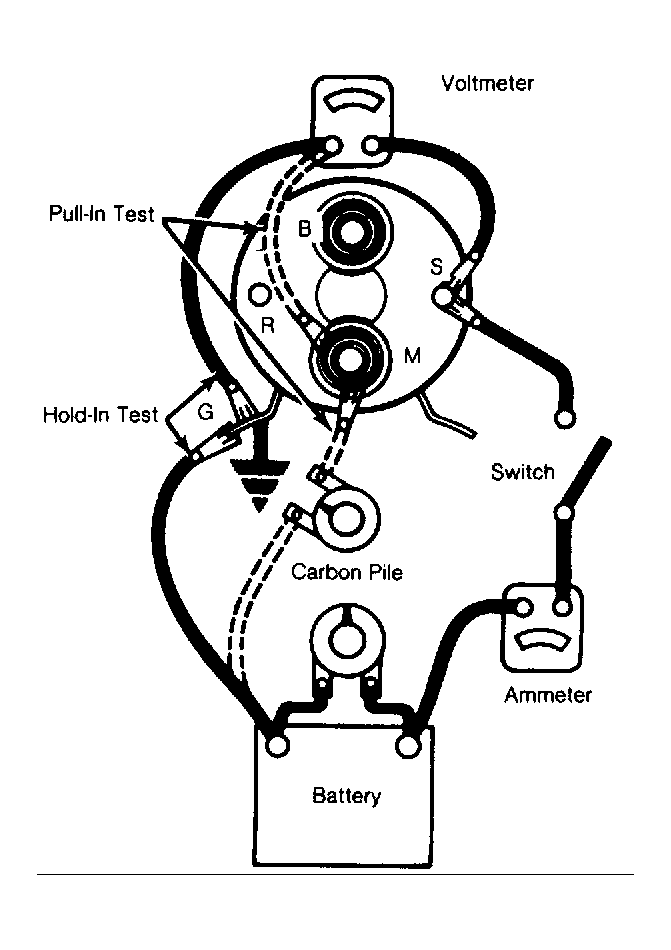 Voltmeter
Pull-In Test
B
S
R
M
Hold-In Test
G
Switch
Carbon Pile
Ammeter
Battery