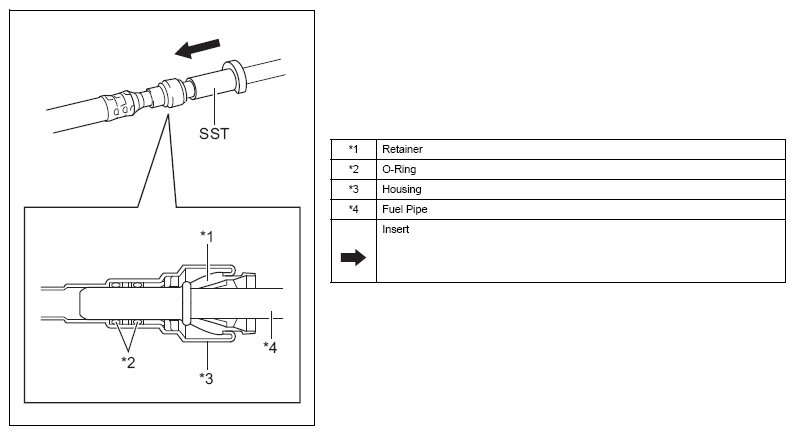 SST

*1

*2

*3

*4

| *1 | Retainer |
|---|---|
| *2 | O-Ring |
| *3 | Housing |
| *4 | Fuel Pipe |
|  | Insert |