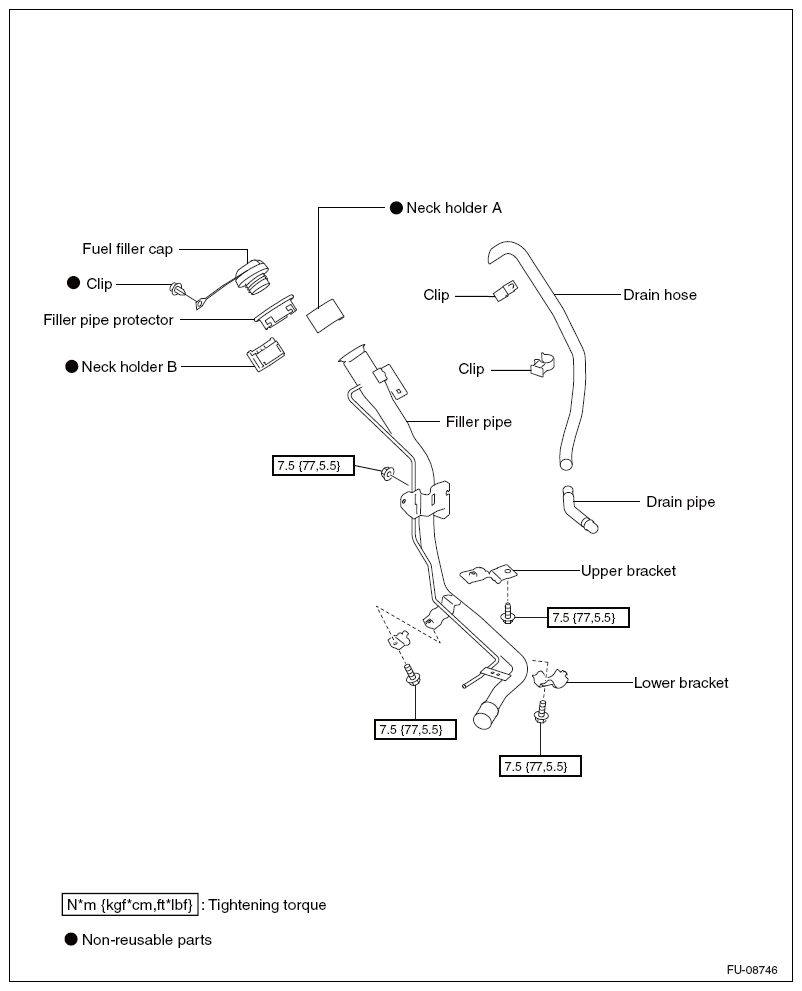 ● Neck holder A

Fuel filler cap

● Clip

Filler pipe protector

● Neck holder B

Clip

Drain hose

Clip

Filler pipe

7.5 {77,5.5}

Drain pipe

Upper bracket

7.5 {77,5.5}

Lower bracket

7.5 {77,5.5}

7.5 {77,5.5}

N*m {kgf*cm,ft*lbf} : Tightening torque

● Non-reusable parts

FU-08746